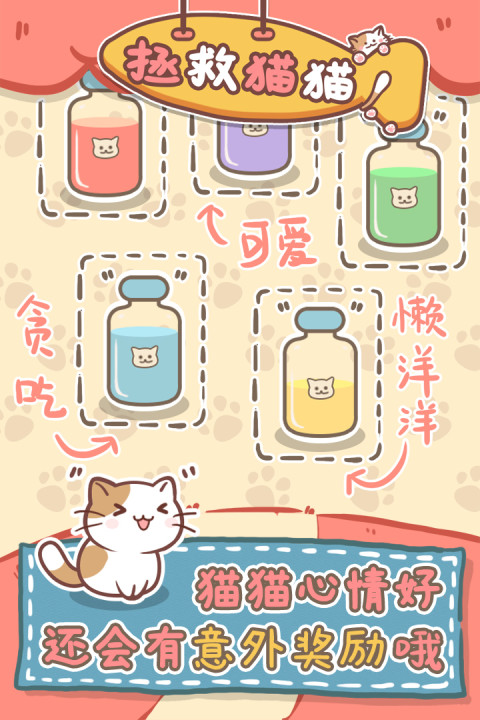 拯救猫猫

可爱

贪吃

懒洋洋

猫猫心情好
还会有意外奖励哦